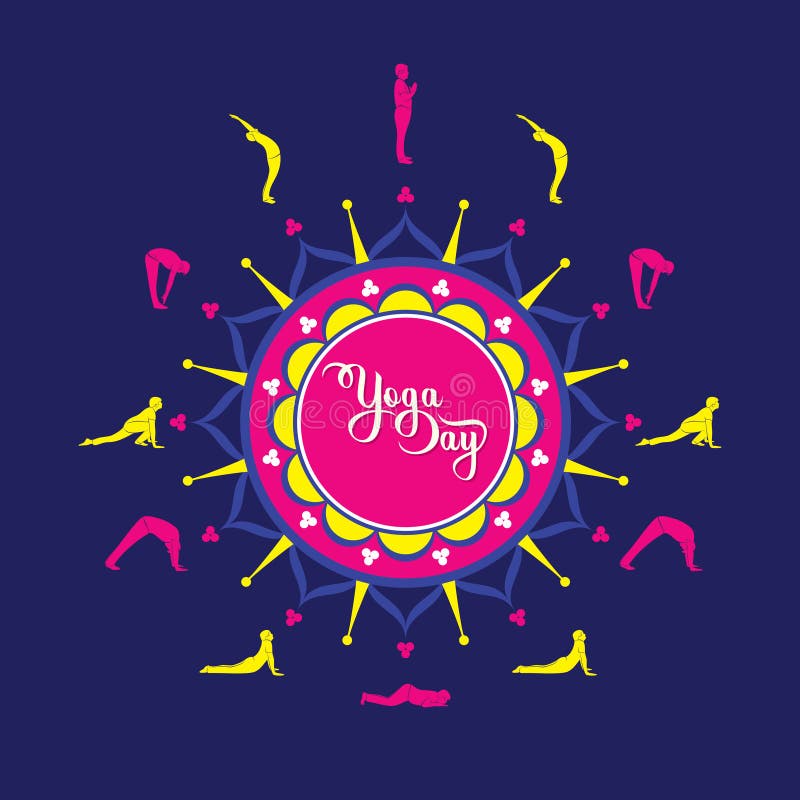 Yoga Day

dreamstime