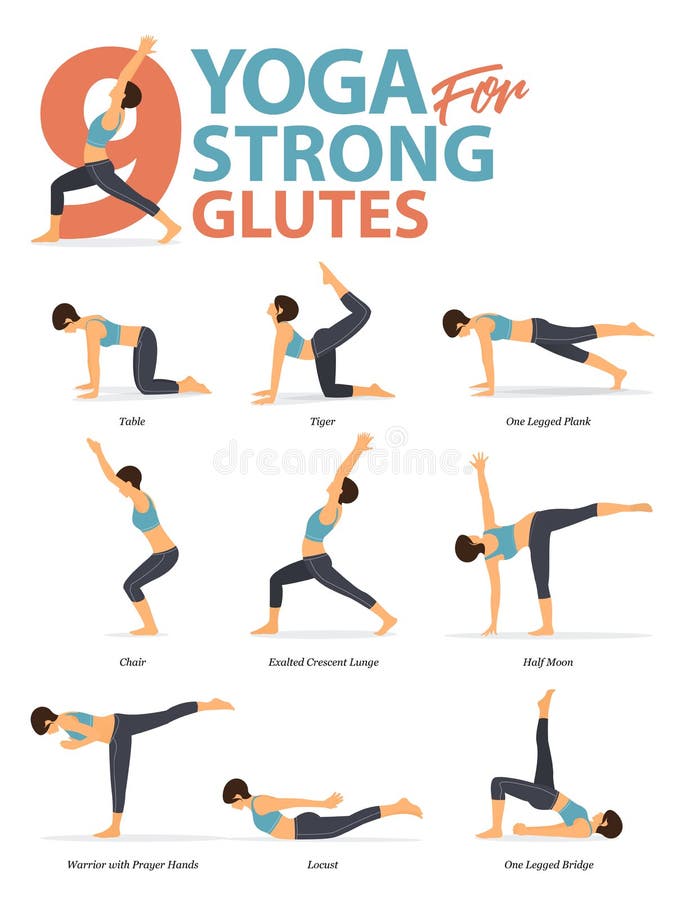 9 YOGA For STRONG GLUTES

Table

Tiger

One Legged Plank

dreamstime

Chair

Exalted Crescent Lunge

Half Moon

Warrior with Prayer Hands

Locust

One Legged Bridge