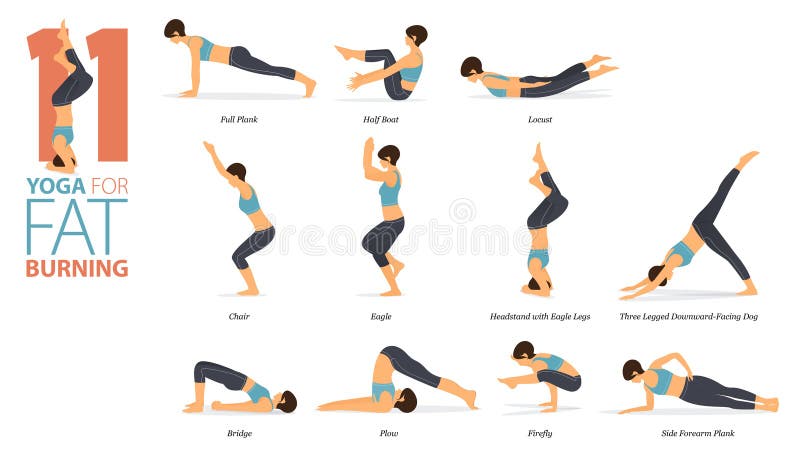 11
YOGA FOR
FAT
BURNING

Full Plank

Half Boat

Locust

Chair

Eagle

Headstand with Eagle Legs

Three Legged Downward-Facing Dog

Bridge

Plow

Firefly

Side Forearm Plank

dreamstime