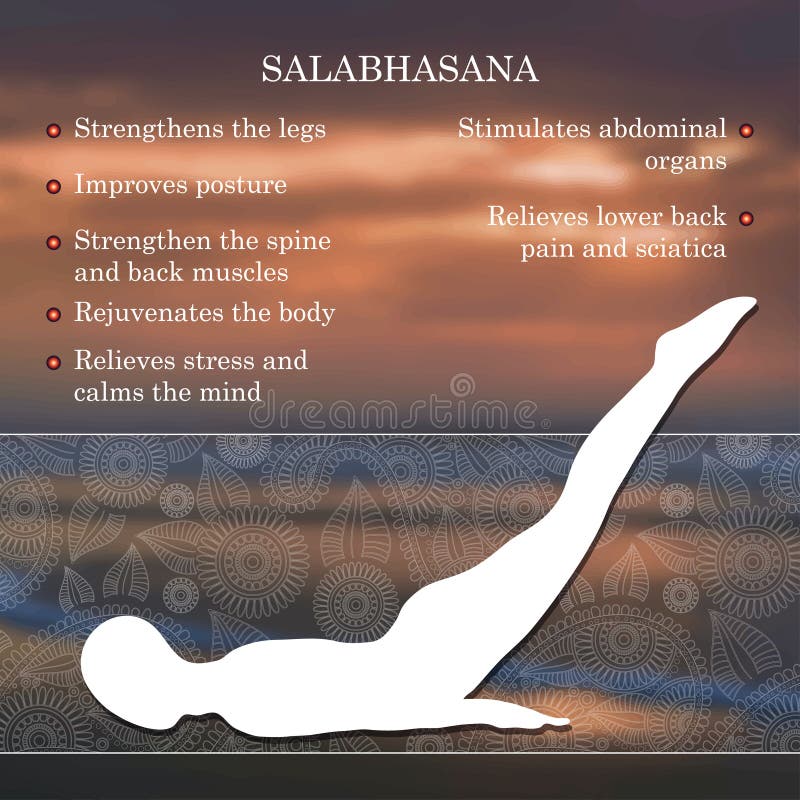 SALABHASANA

Strengthens the legs

Improves posture

Strengthen the spine and back muscles

Rejuvenates the body

Relieves stress and calms the mind

Stimulates abdominal organs

Relieves lower back pain and sciatica

dreamstime