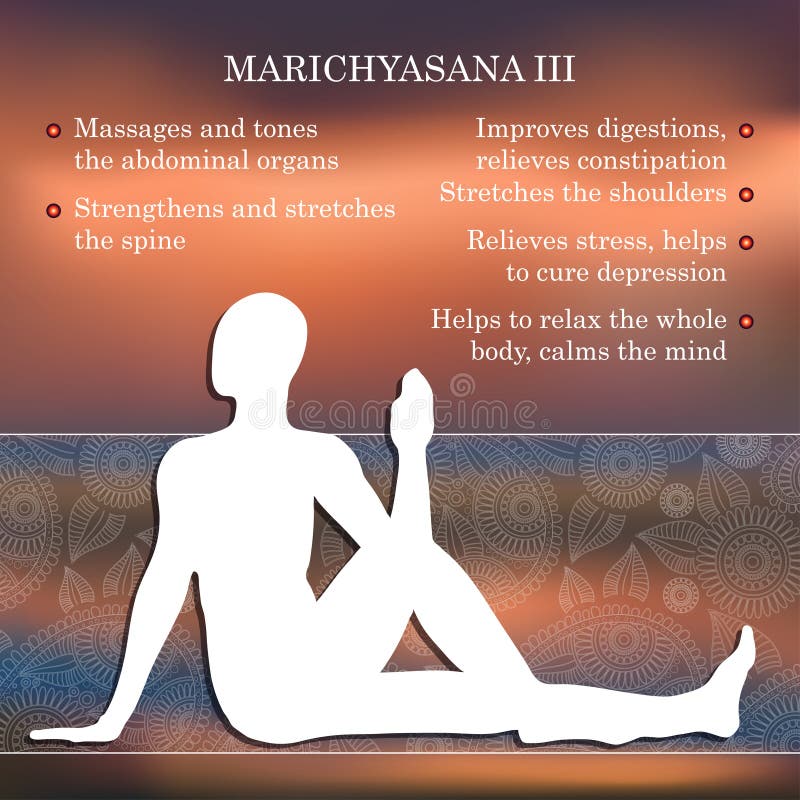 MARICHYASANA III

Massages and tones the abdominal organs

Strengthens and stretches the spine

Improves digestions, relieves constipation

Stretches the shoulders

Relieves stress, helps to cure depression

Helps to relax the whole body, calms the mind

dreamstime