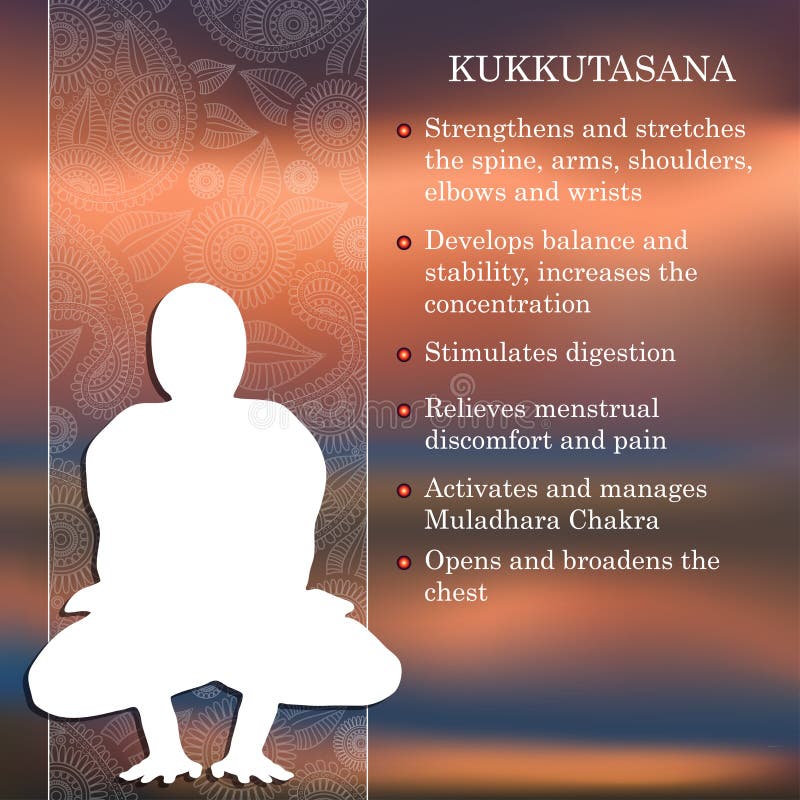 KUKKUTASANA

Strengthens and stretches the spine, arms, shoulders, elbows and wrists

Develops balance and stability, increases the concentration

Stimulates digestion

Relieves menstrual discomfort and pain

Activates and manages Muladhara Chakra

Opens and broadens the chest

dreamstime