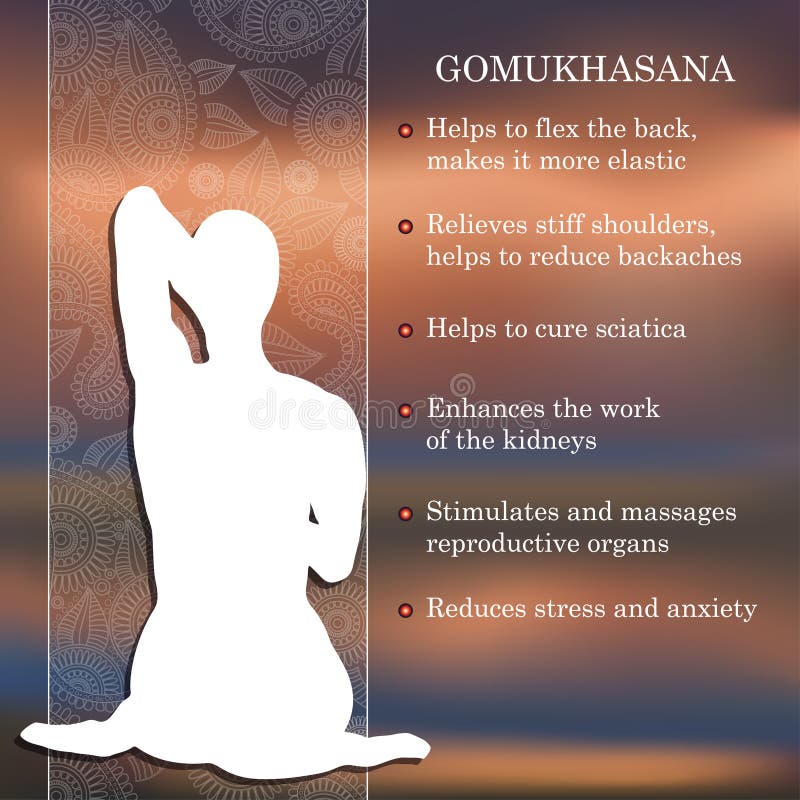 GOMUKHASANA

Helps to flex the back, makes it more elastic

Relieves stiff shoulders, helps to reduce backaches

Helps to cure sciatica

Enhances the work of the kidneys

Stimulates and massages reproductive organs

Reduces stress and anxiety

dreamstime