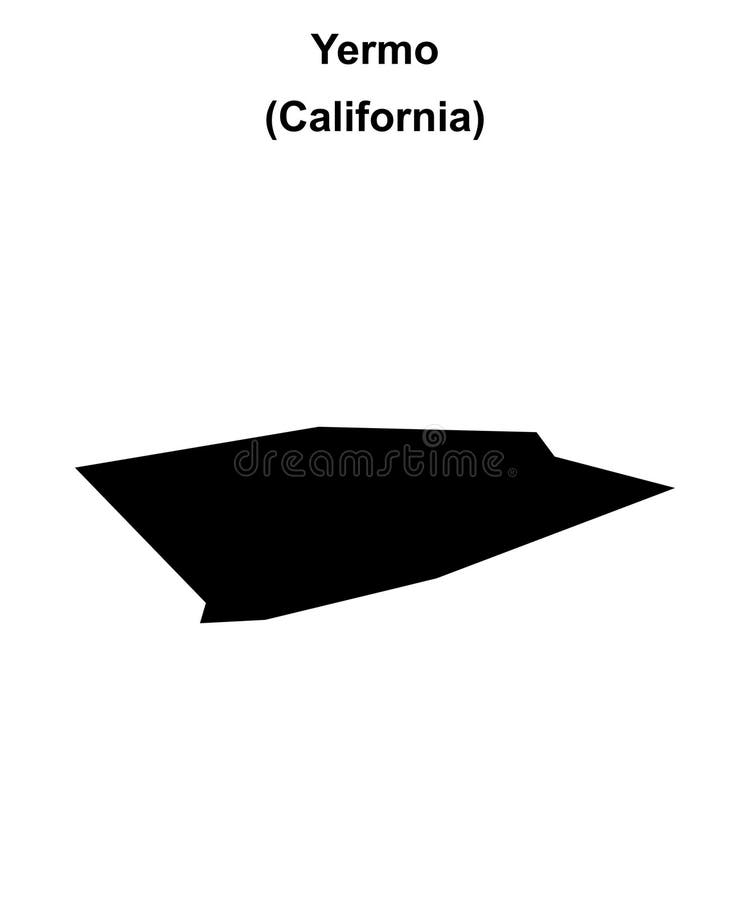 Yermo
(California)

dreamstime