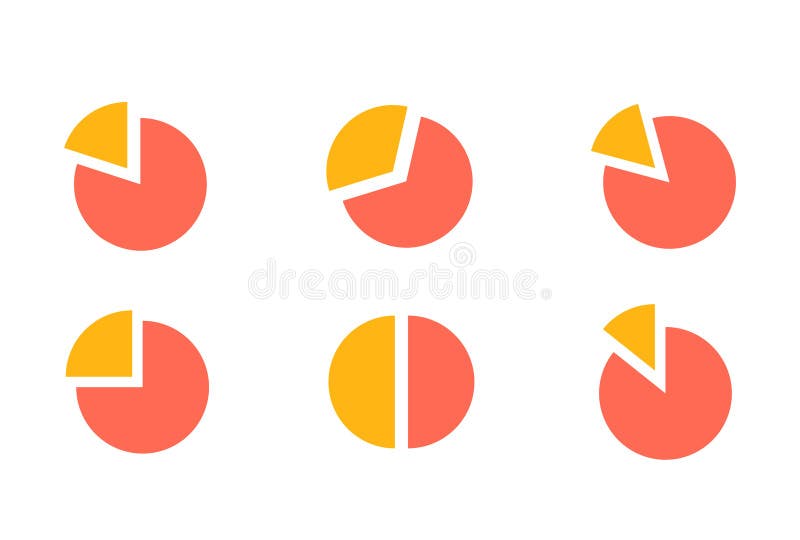 dreamstime