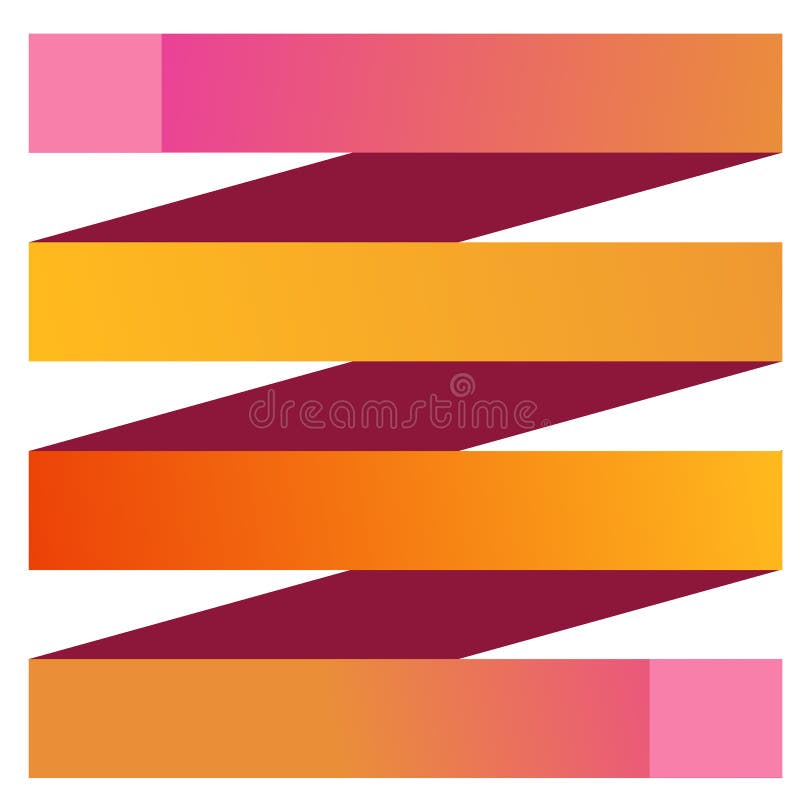 dreamstime