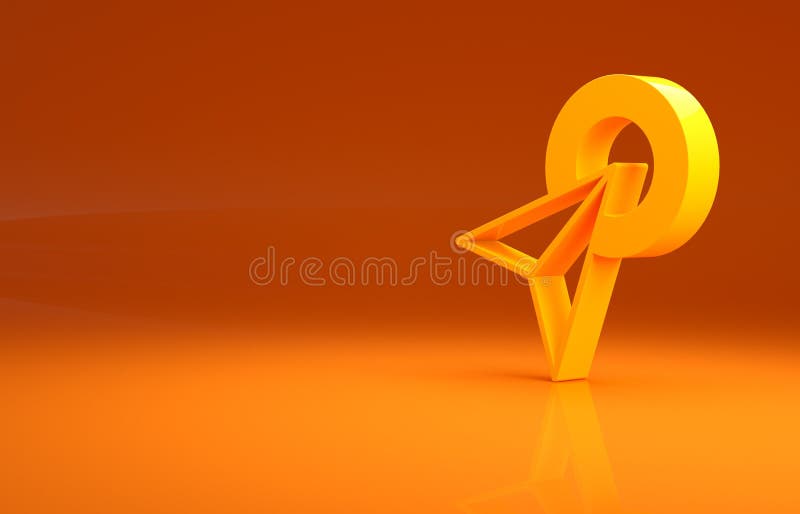 dreamstime