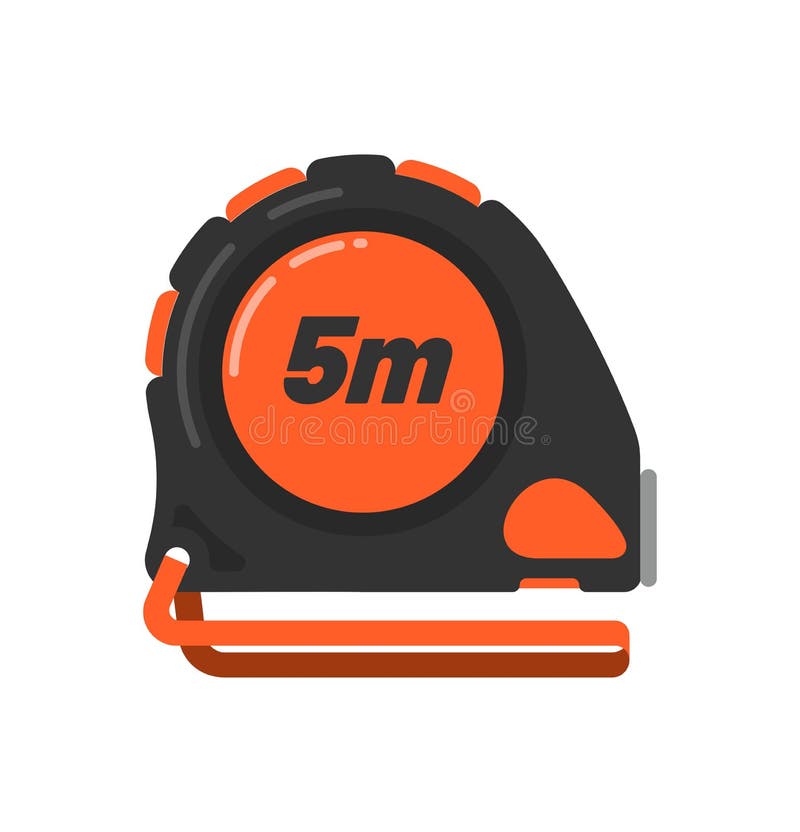 5m

dreamstime