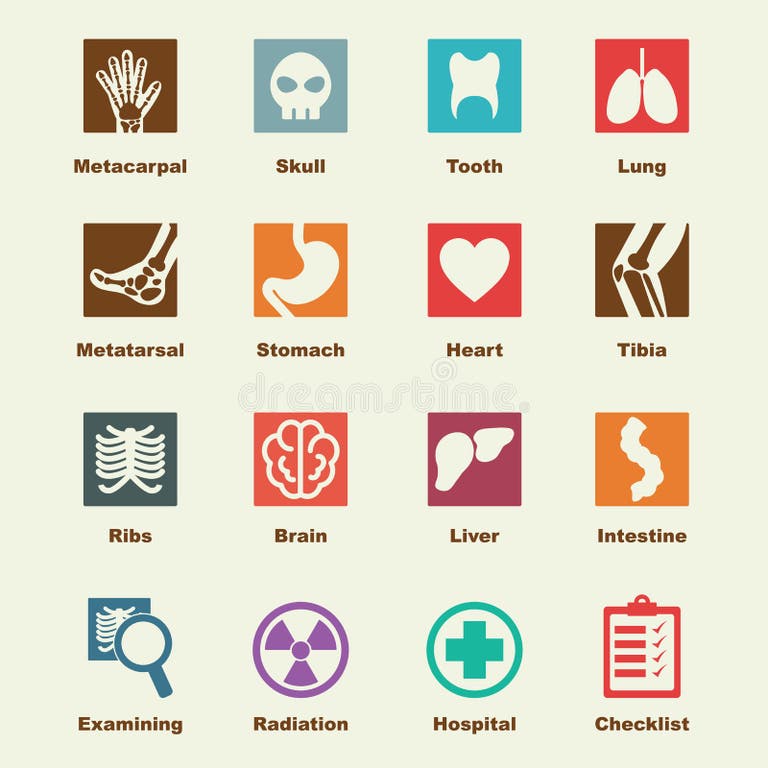 Metacarpal Skull Tooth Lung

Metatarsal Stomach Heart Tibia

dreamstime

Ribs Brain Liver Intestine

Examining Radiation Hospital Checklist