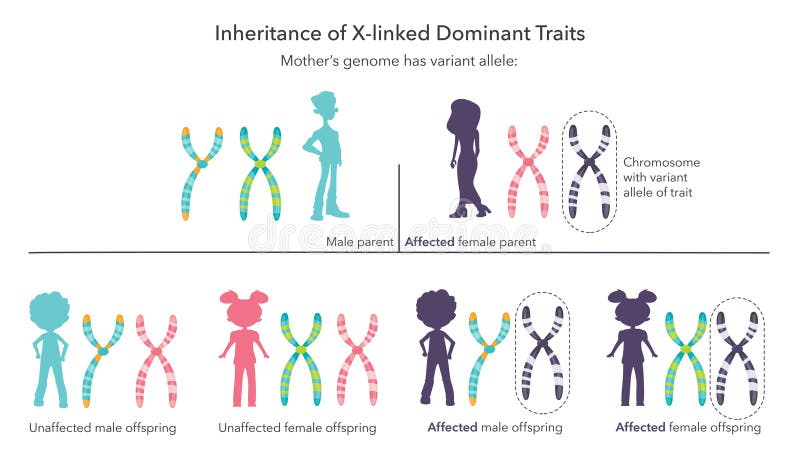 Inheritance of X-linked Dominant Traits

Mother's genome has variant allele:

Chromosome with variant allele of trait

Male parent

Affected female parent

dreamstime

Unaffected male offspring

Unaffected female offspring

Affected male offspring

Affected female offspring