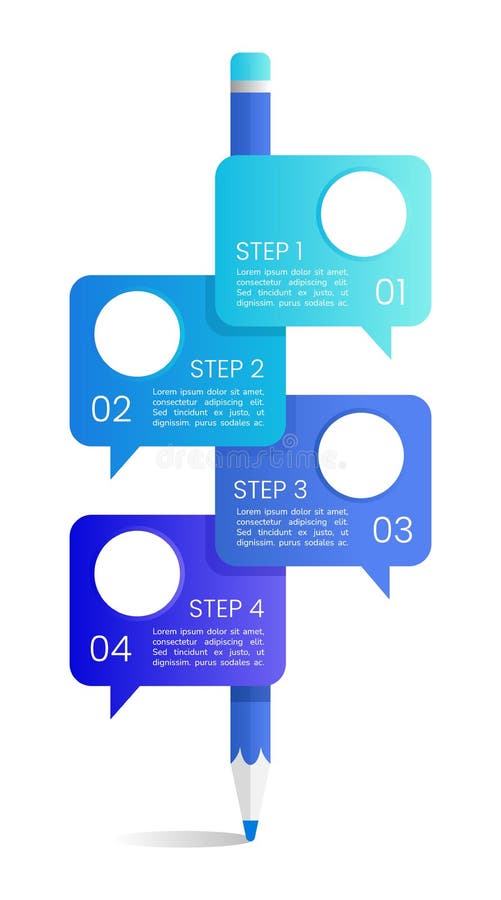 STEP 1
Lorem ipsum dolor sit amet, consectetur adipiscing elit. Sed tincidunt ex justo, ut dignissim. purus sodales ac.
01

STEP 2
Lorem ipsum dolor sit amet, consectetur adipiscing elit. Sed tincidunt ex justo, ut dignissim. purus sodales ac.
02

dreamstime.

STEP 3
Lorem ipsum dolor sit amet, consectetur adipiscing elit. Sed tincidunt ex justo, ut dignissim. purus sodales ac.
03

STEP 4
Lorem ipsum dolor sit amet, consectetur adipiscing elit. Sed tincidunt ex justo, ut dignissim. purus sodales ac.
04