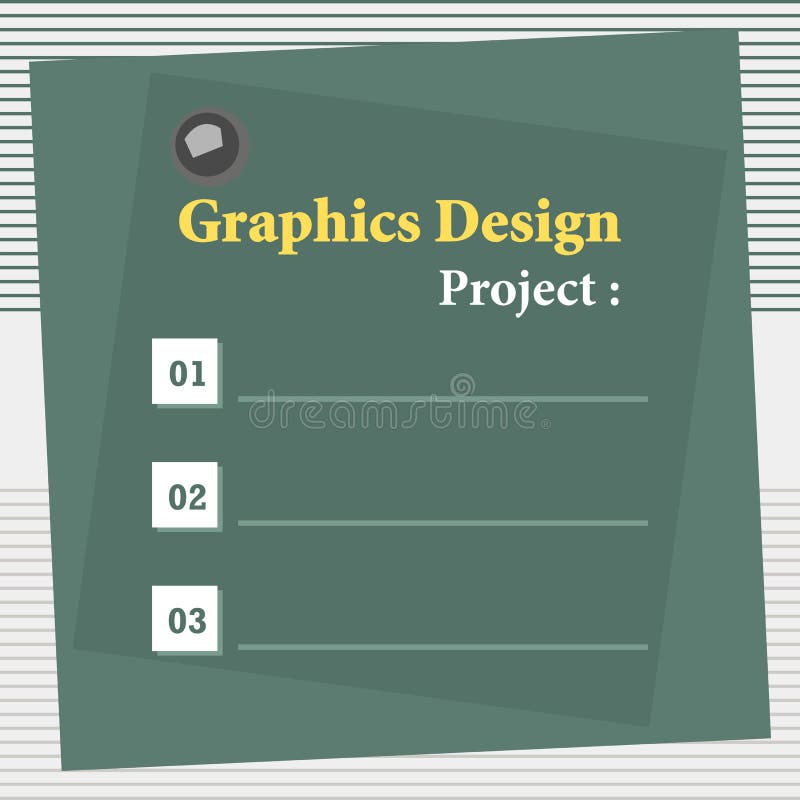 Graphics Design

Project :

01

dreamstime

02

03