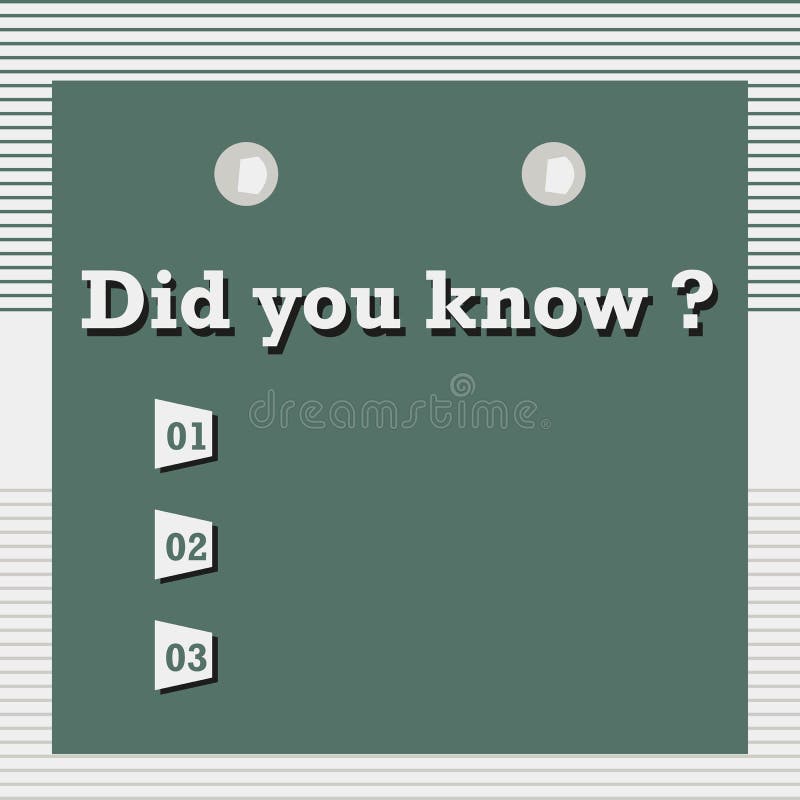 Did you know ?

dreamstime

01

02

03