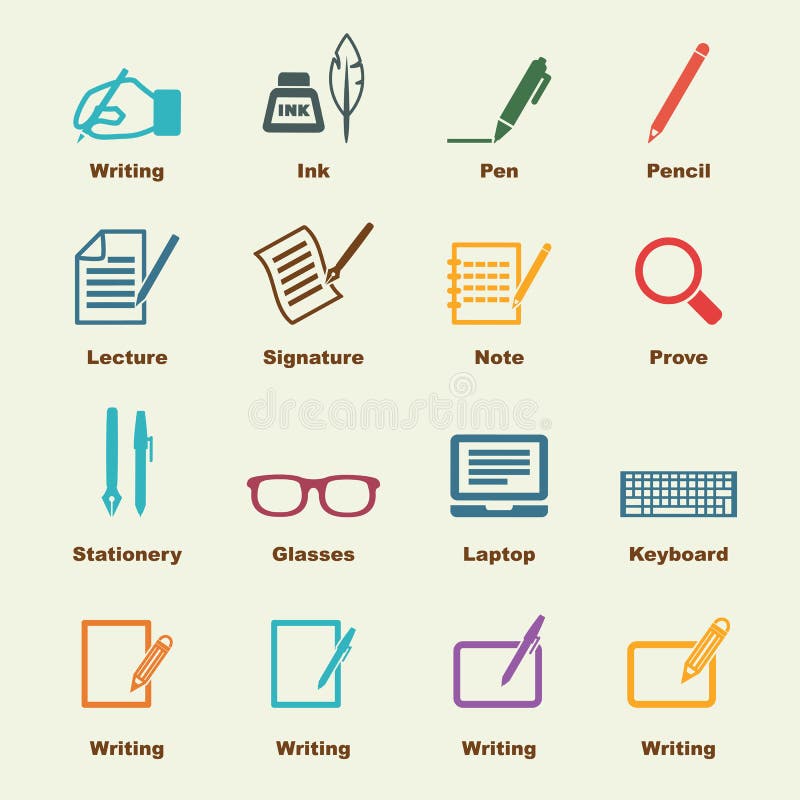 INK

Writing Ink Pen Pencil

Lecture Signature Note Prove

dreamstime

Stationery Glasses Laptop Keyboard

Writing Writing Writing Writing