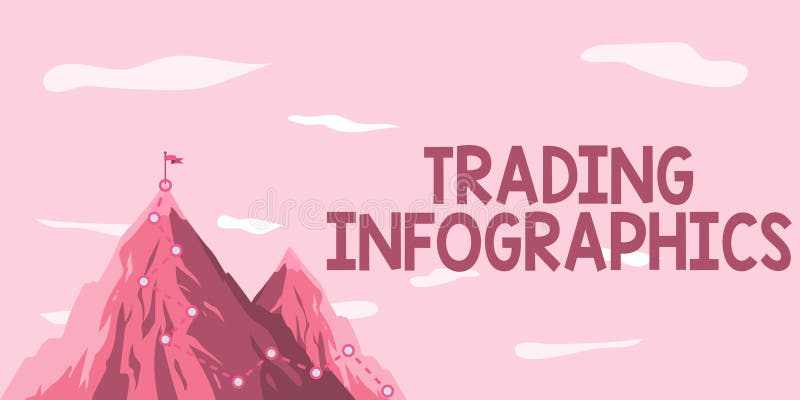 TRADING
INFOGRAPHICS