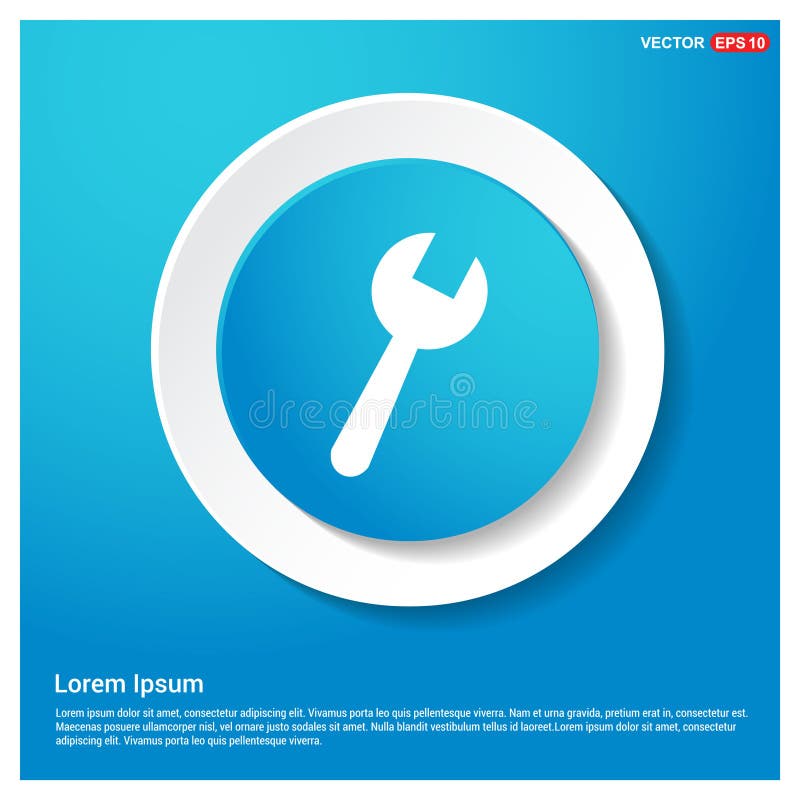 VECTOR EPS 10

dreamstime

Lorem Ipsum

Lorem ipsum dolor sit amet, consectetur adipiscing elit. Vivamus porta leo quis pellentesque viverra. Nam et urna gravida, pretium erat in, consectetur est. Maecenas posuere ullamcorper nisl, vel ornare justo sodales sit amet. Nulla blandit vestibulum tellus id laoreet.Lorem ipsum dolor sit amet, consectetur adipiscing elit. Vivamus porta leo quis pellentesque viverra.