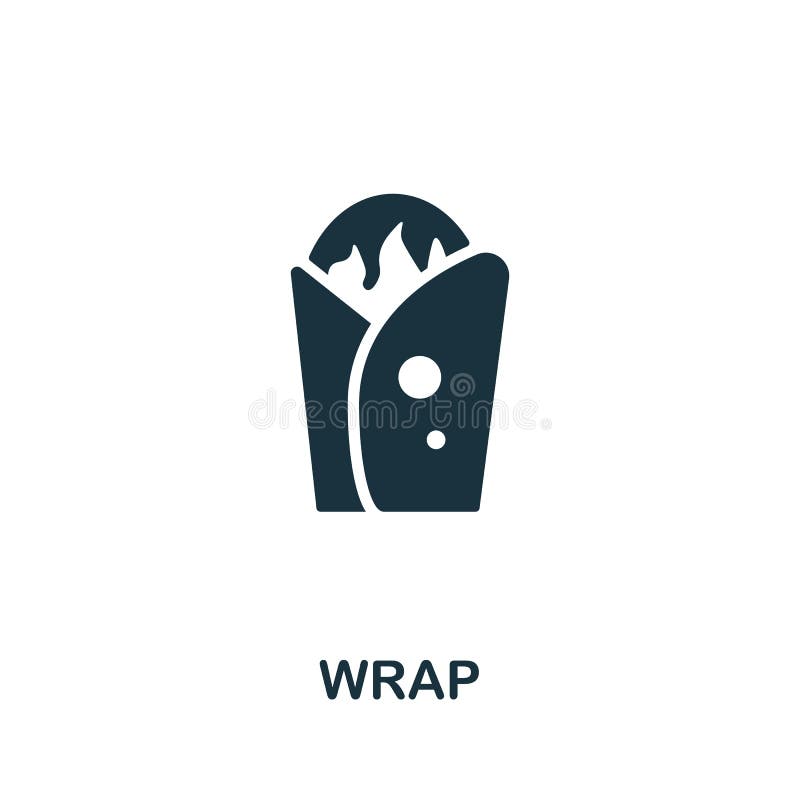 dreamstime

WRAP