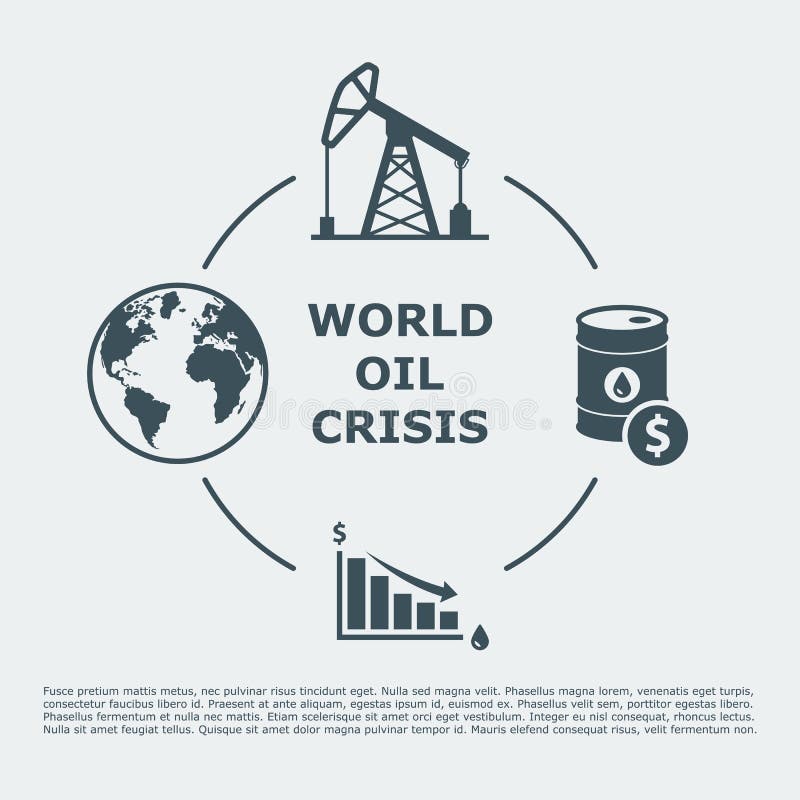 WORLD
OIL
CRISIS

$

$

Fusce pretium mattis metus, nec pulvinar risus tincidunt eget. Nulla sed magna velit. Phasellus magna lorem, venenatis eget turpis, consectetur faucibus libero id. Praesent at ante aliquam, egestas ipsum id, euismod ex. Phasellus velit sem, porttitor egestas libero. Phasellus fermentum et nulla nec mattis. Etiam scelerisque sit amet orci eget vestibulum. Integer eu nisl consequat, rhoncus lectus. Nulla sit amet feugiat tellus. Quisque sit amet dolor magna pulvinar tempor id. Mauris elefend consequat risus, velit fermentum non.