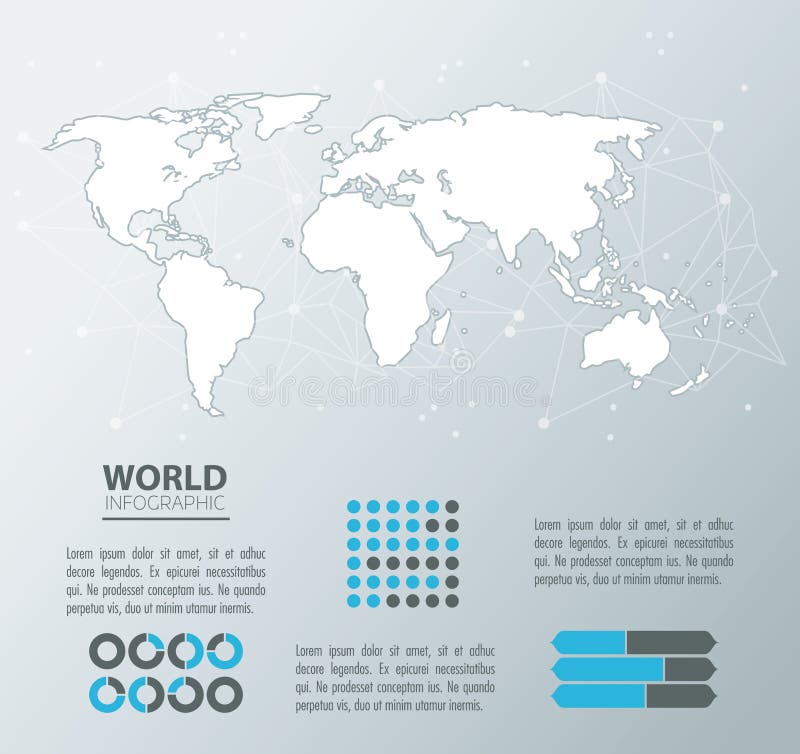 dreamstime

WORLD
INFOGRAPHIC

Lorem ipsum dolor sit amet, sit et adhuc decore legendos. Ex epicurei necessitatibus qui. Ne prodesset conceptam ius. Ne quando perpetua vis, duo ut minim utamur inermis.

Lorem ipsum dolor sit amet, sit et adhuc decore legendos. Ex epicurei necessitatibus qui. Ne prodesset conceptam ius. Ne quando perpetua vis, duo ut minim utamur inermis.

Lorem ipsum dolor sit amet, sit et adhuc decore legendos. Ex epicurei necessitatibus qui. Ne prodesset conceptam ius. Ne quando perpetua vis, duo ut minim utamur inermis.