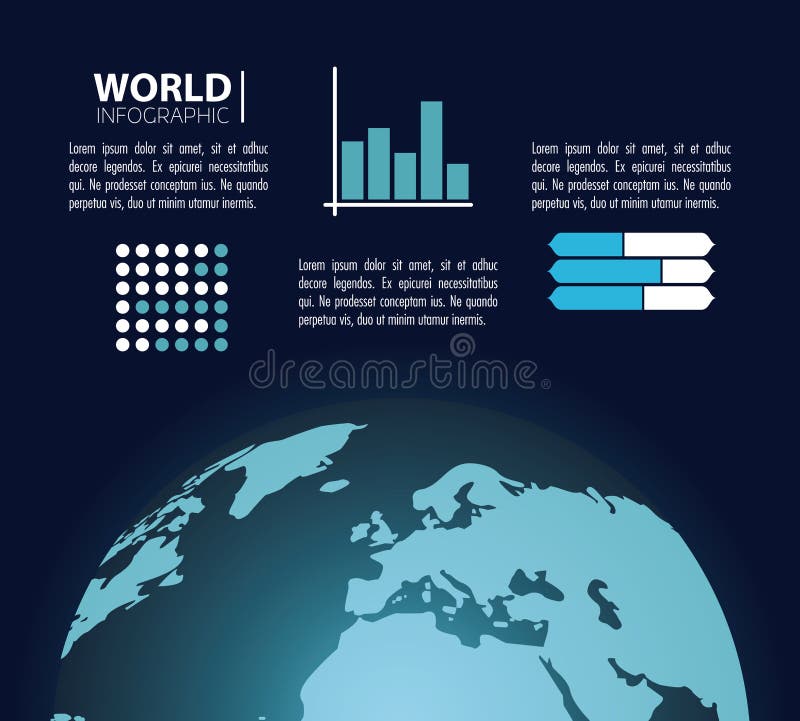 WORLD
INFOGRAPHIC

Lorem ipsum dolor sit amet, sit et adhuc decore legendos. Ex epicurei necessitatibus qui. Ne prodesset conceptam ius. Ne quando perpetua vis, duo ut minim utamur inermis.

Lorem ipsum dolor sit amet, sit et adhuc decore legendos. Ex epicurei necessitatibus qui. Ne prodesset conceptam ius. Ne quando perpetua vis, duo ut minim utamur inermis.

Lorem ipsum dolor sit amet, sit et adhuc decore legendos. Ex epicurei necessitatibus qui. Ne prodesset conceptam ius. Ne quando perpetua vis, duo ut minim utamur inermis.

dreamstime