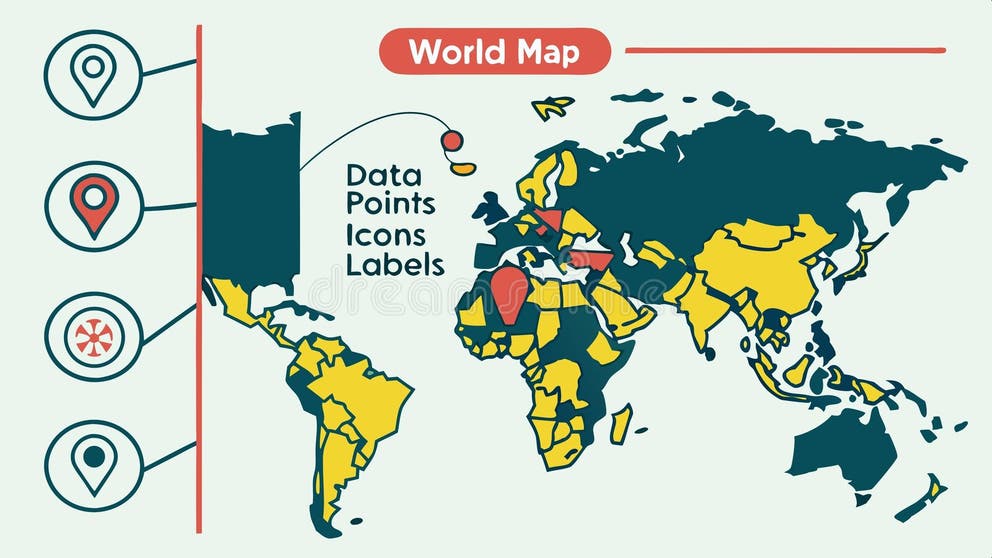 World Map

Data
Points
Icons
Labels

dreamstime