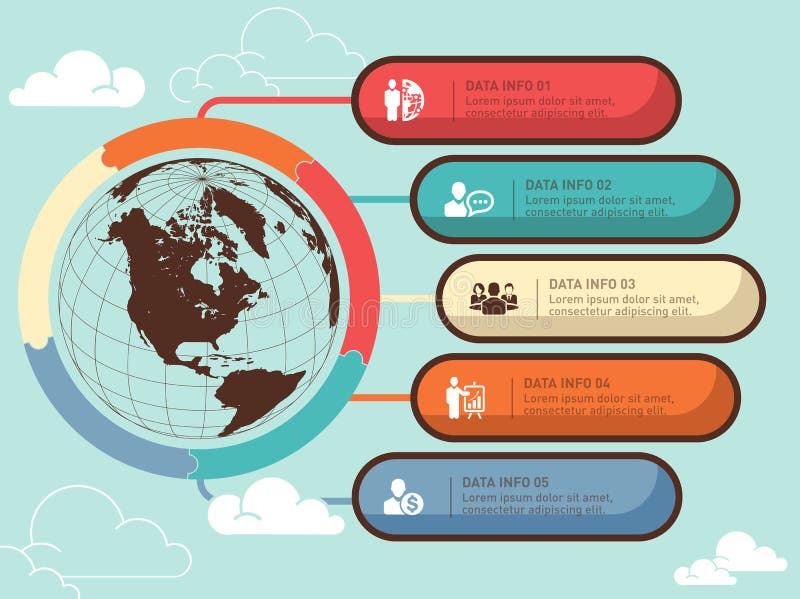 DATA INFO 01
Lorem ipsum dolor sit amet, consectetur adipiscing elit.

DATA INFO 02
Lorem ipsum dolor sit amet, consectetur adipiscing elit.

DATA INFO 03
Lorem ipsum dolor sit amet, consectetur adipiscing elit.

DATA INFO 04
Lorem ipsum dolor sit amet, consectetur adipiscing elit.

DATA INFO 05
Lorem ipsum dolor sit amet, consectetur adipiscing elit.