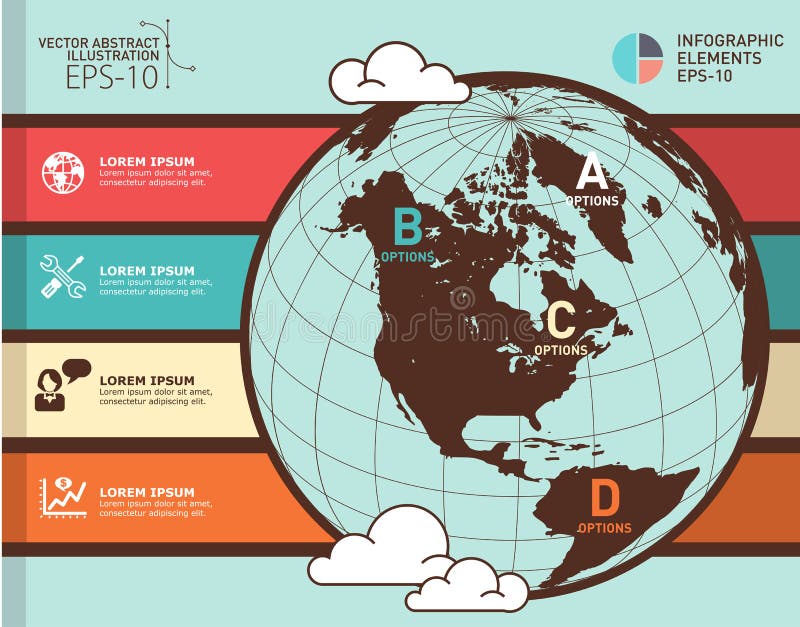 VECTOR ABSTRACT ILLUSTRATION
EPS-10

INFOGRAPHIC ELEMENTS
EPS-10

LOREM IPSUM
Lorem ipsum dolor sit amet, consectetur adipiscing elit.

LOREM IPSUM
Lorem ipsum dolor sit amet, consectetur adipiscing elit.

LOREM IPSUM
Lorem ipsum dolor sit amet, consectetur adipiscing elit.

LOREM IPSUM
Lorem ipsum dolor sit amet, consectetur adipiscing elit.

A
OPTIONS

B
OPTIONS

C
OPTIONS

D
OPTIONS

dreamstime