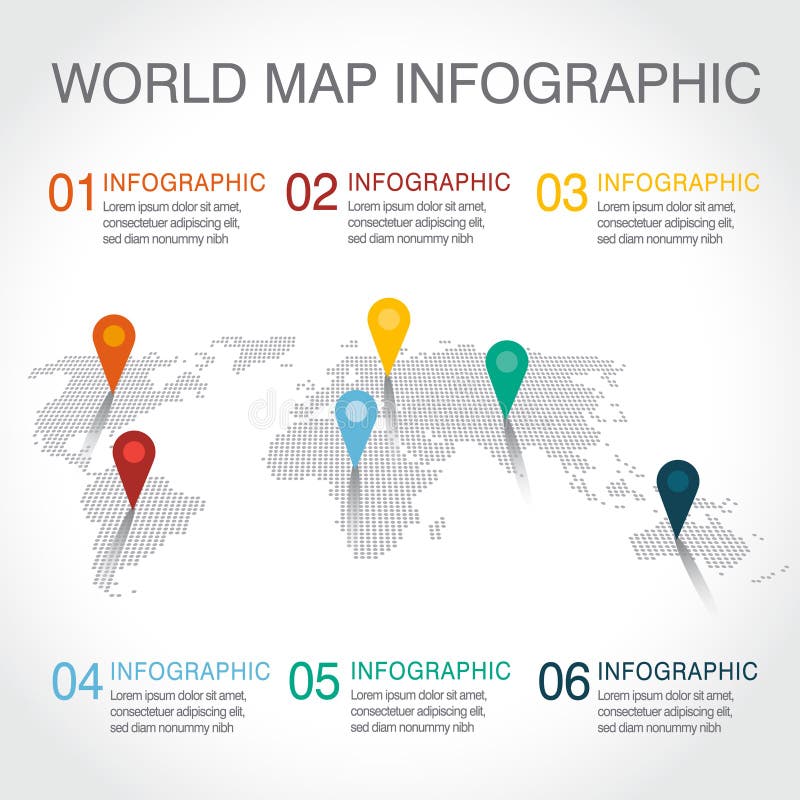 WORLD MAP INFOGRAPHIC

01 INFOGRAPHIC
Lorem ipsum dolor sit amet, consectetuer adipiscing elit, sed diam nonummy nibh

02 INFOGRAPHIC
Lorem ipsum dolor sit amet, consectetuer adipiscing elit, sed diam nonummy nibh

03 INFOGRAPHIC
Lorem ipsum dolor sit amet, consectetuer adipiscing elit, sed diam nonummy nibh

04 INFOGRAPHIC
Lorem ipsum dolor sit amet, consectetuer adipiscing elit, sed diam nonummy nibh

05 INFOGRAPHIC
Lorem ipsum dolor sit amet, consectetuer adipiscing elit, sed diam nonummy nibh

06 INFOGRAPHIC
Lorem ipsum dolor sit amet, consectetuer adipiscing elit, sed diam nonummy nibh