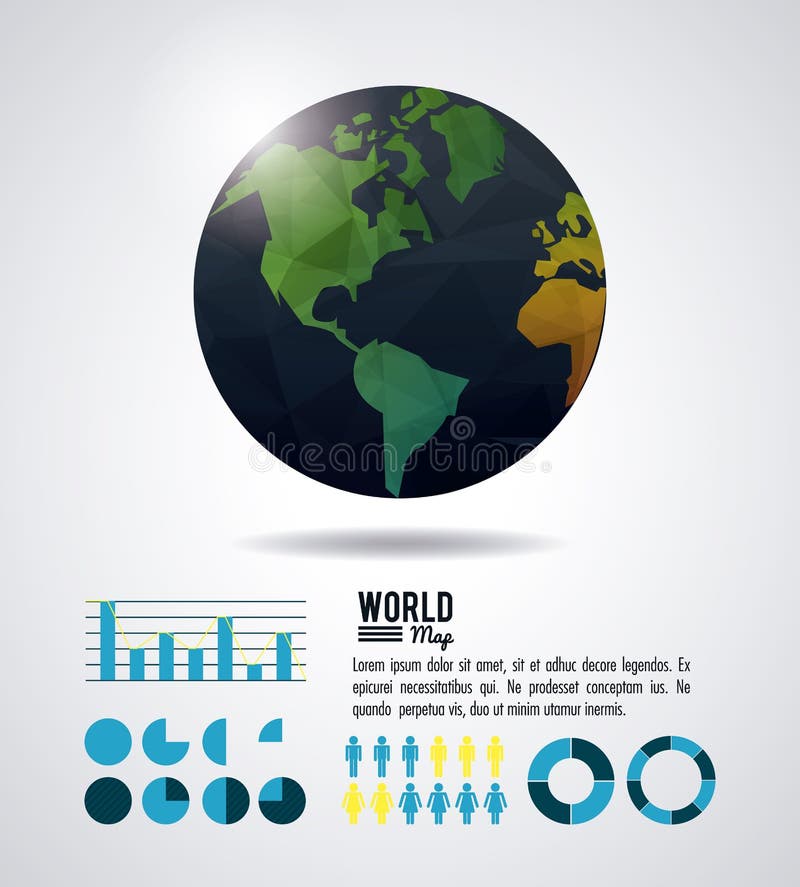 dreamstime

WORLD
Map

Lorem ipsum dolor sit amet, sit et adhuc decore legendos. Ex epicurei necessitatibus qui. Ne prodesset conceptam ius. Ne quando perpetua vis, duo ut minim utamur inermis.