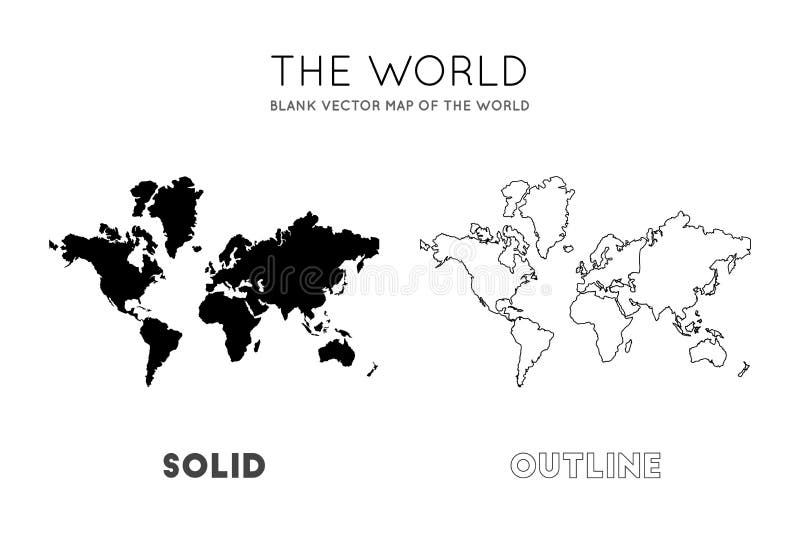 THE WORLD
BLANK VECTOR MAP OF THE WORLD

dreamstime

SOLID

OUTLINE