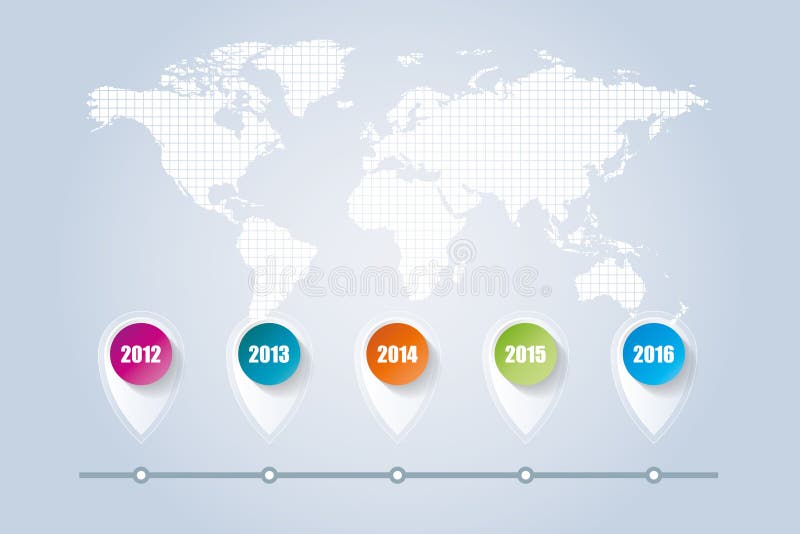 dreamstime

2012

2013

2014

2015

2016