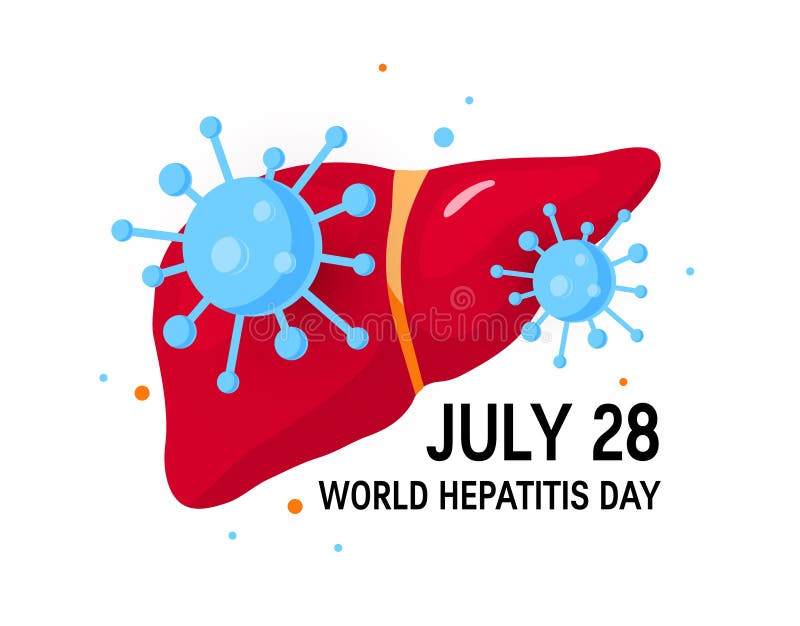 dreamstime

JULY 28
WORLD HEPATITIS DAY