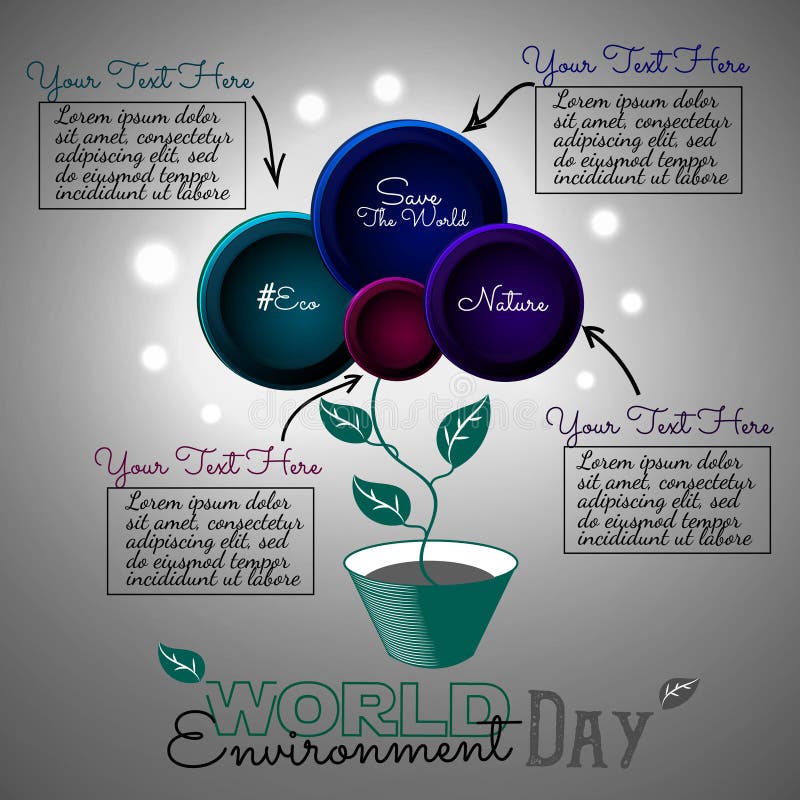 Your Text Here

Lorem ipsum dolor sit amet, consectetur adipiscing elit, sed do eiusmod tempor incididunt ut labore

Your Text Here

Lorem ipsum dolor sit amet, consectetur adipiscing elit, sed do eiusmod tempor incididunt ut labore

Save The World

#Eco

Nature

Your Text Here

Lorem ipsum dolor sit amet, consectetur adipiscing elit, sed do eiusmod tempor incididunt ut labore

Your Text Here

Lorem ipsum dolor sit amet, consectetur adipiscing elit, sed do eiusmod tempor incididunt ut labore

WORLD Environment DAY