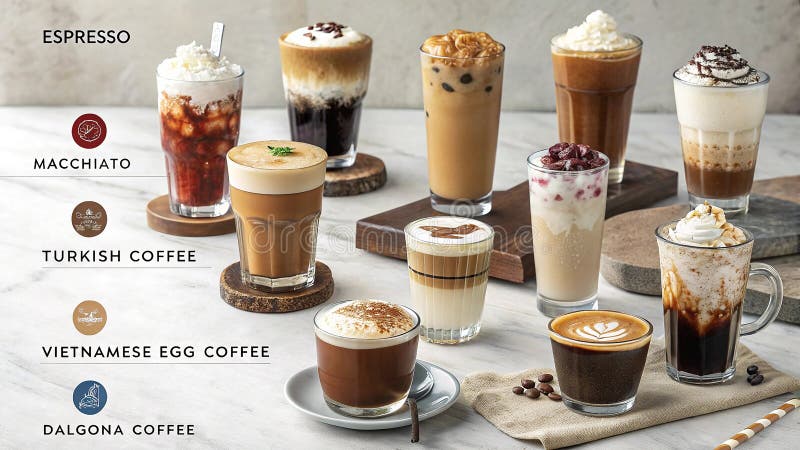 ESPRESSO

MACCHIATO

TURKISH COFFEE

VIETNAMESE EGG COFFEE

DALGONA COFFEE

dreamstime