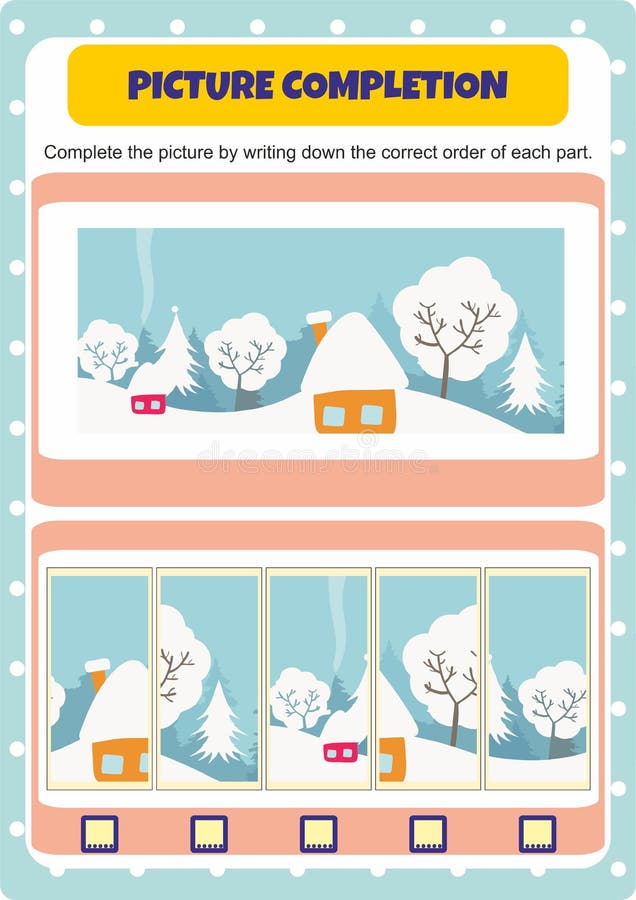 PICTURE COMPLETION

Complete the picture by writing down the correct order of each part.

dreamstime