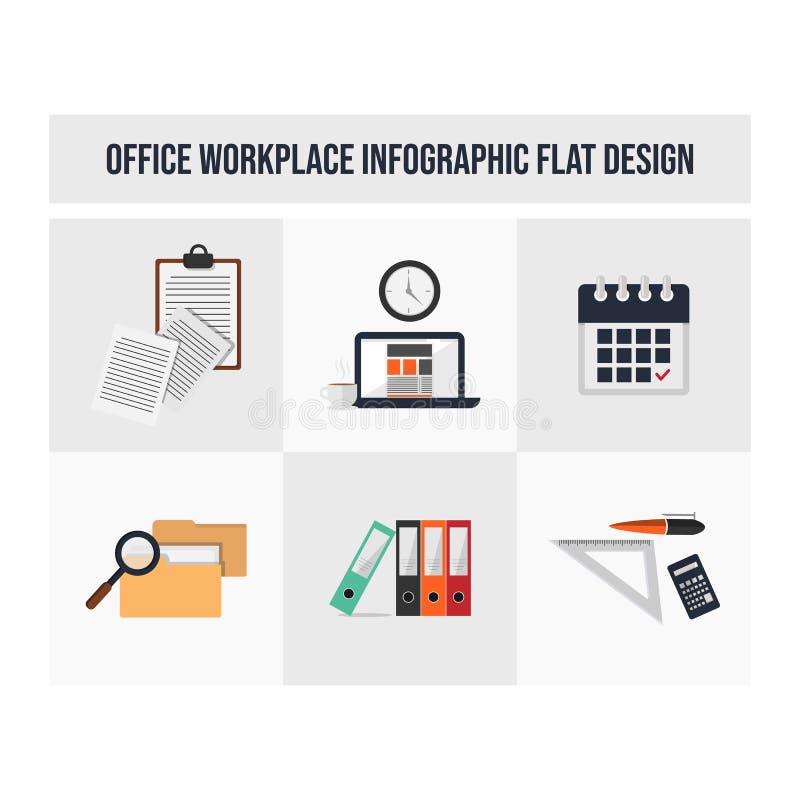 OFFICE WORKPLACE INFOGRAPHIC FLAT DESIGN

dreamstime