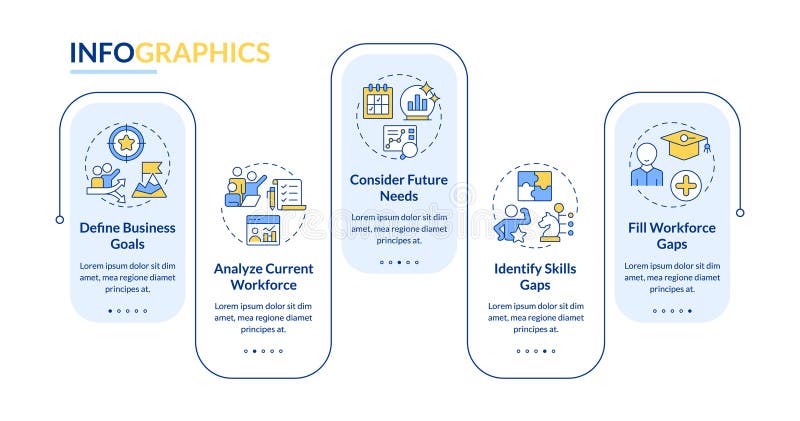 INFOGRAPHICS

Define Business Goals

Lorem ipsum dolor sit dim amet, mea regione diamet principes at.

Analyze Current Workforce

Lorem ipsum dolor sit dim amet, mea regione diamet principes at.

Consider Future Needs

Lorem ipsum dolor sit dim amet, mea regione diamet principes at.

Identify Skills Gaps

Lorem ipsum dolor sit dim amet, mea regione diamet principes at.

Fill Workforce Gaps

Lorem ipsum dolor sit dim amet, mea regione diamet principes at.