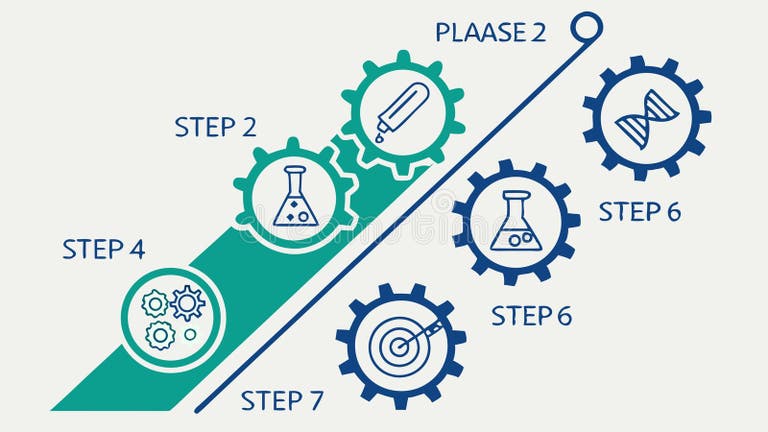 PLAASE 2

STEP 2

STEP 4

STEP 6

STEP 6

STEP 7