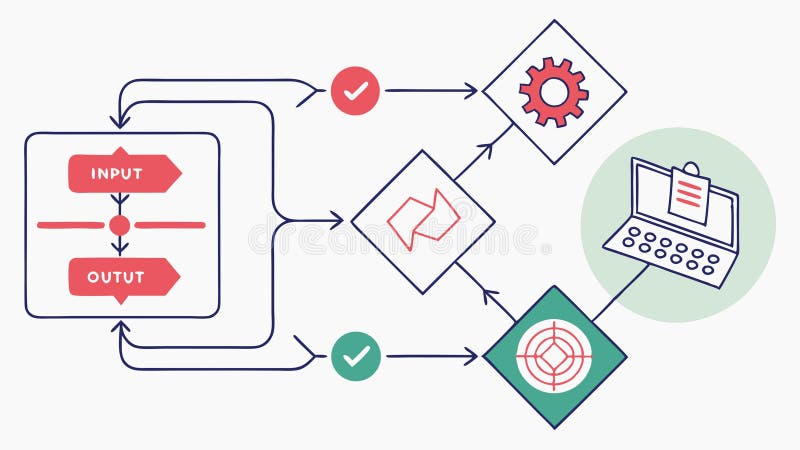 INPUT

OUTUT

dreamstime