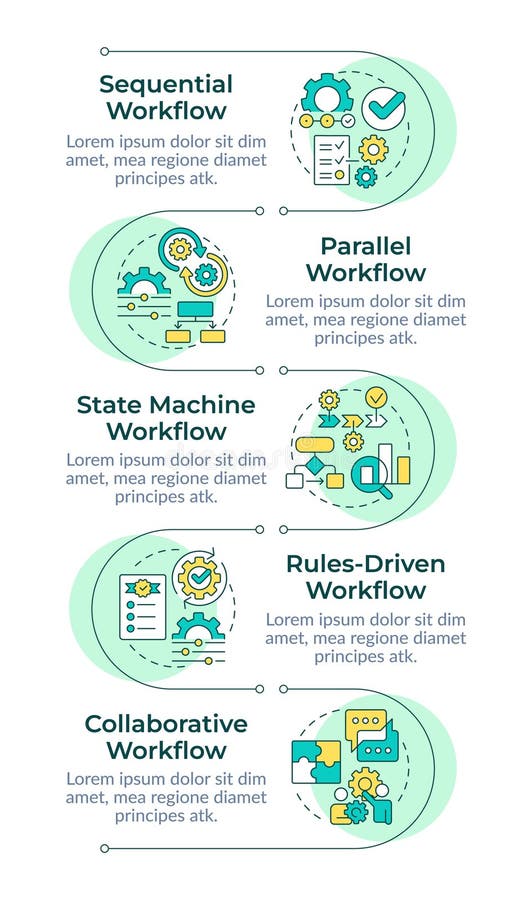 Sequential Workflow

Lorem ipsum dolor sit dim amet, mea regione diamet principes atk.

Parallel Workflow

Lorem ipsum dolor sit dim amet, mea regione diamet principes atk.

State Machine Workflow

Lorem ipsum dolor sit dim amet, mea regione diamet principes atk.

Rules-Driven Workflow

Lorem ipsum dolor sit dim amet, mea regione diamet principes atk.

Collaborative Workflow

Lorem ipsum dolor sit dim amet, mea regione diamet principes atk.