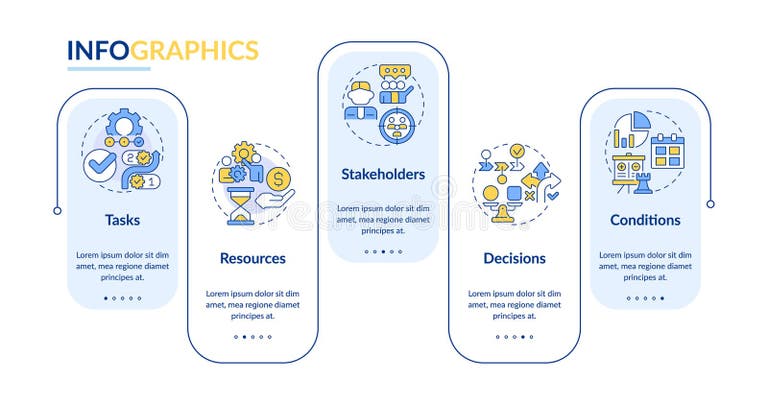 INFOGRAPHICS

Tasks

Lorem ipsum dolor sit dim amet, mea regione diamet principes at.

Resources

Lorem ipsum dolor sit dim amet, mea regione diamet principes at.

Stakeholders

Lorem ipsum dolor sit dim amet, mea regione diamet principes at.

Decisions

Lorem ipsum dolor sit dim amet, mea regione diamet principes at.

Conditions

Lorem ipsum dolor sit dim amet, mea regione diamet principes at.