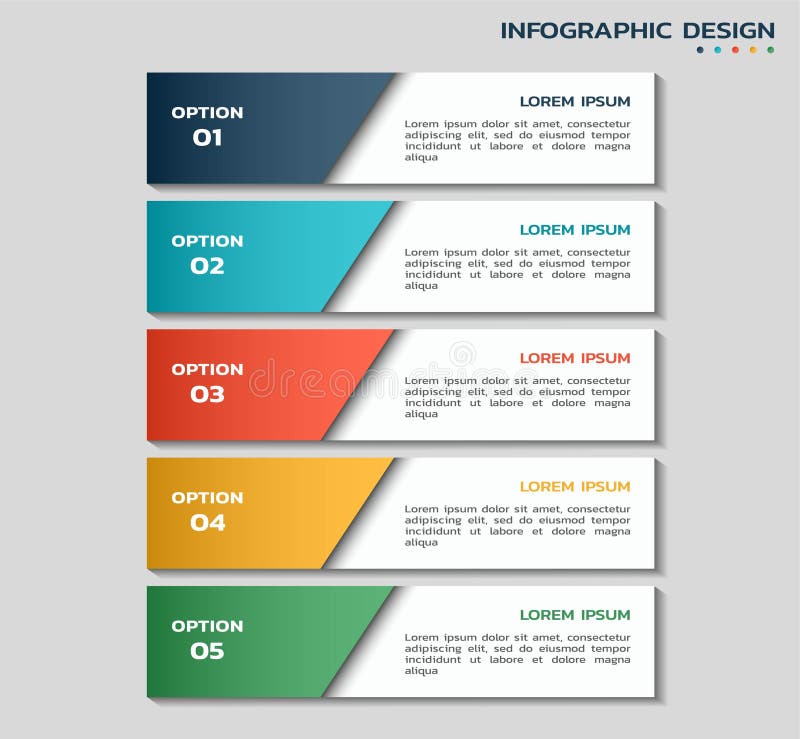 INFOGRAPHIC DESIGN

OPTION
01

LOREM IPSUM

Lorem ipsum dolor sit amet, consectetur adipiscing elit, sed do eiusmod tempor incididunt ut labore et dolore magna aliqua

OPTION
02

LOREM IPSUM

Lorem ipsum dolor sit amet, consectetur adipiscing elit, sed do eiusmod tempor incididunt ut labore et dolore magna aliqua

OPTION
03

LOREM IPSUM

Lorem ipsum dolor sit amet, consectetur adipiscing elit, sed do eiusmod tempor incididunt ut labore et dolore magna aliqua

dreamstime

OPTION
04

LOREM IPSUM

Lorem ipsum dolor sit amet, consectetur adipiscing elit, sed do eiusmod tempor incididunt ut labore et dolore magna aliqua

OPTION
05

LOREM IPSUM

Lorem ipsum dolor sit amet, consectetur adipiscing elit, sed do eiusmod tempor incididunt ut labore et dolore magna aliqua