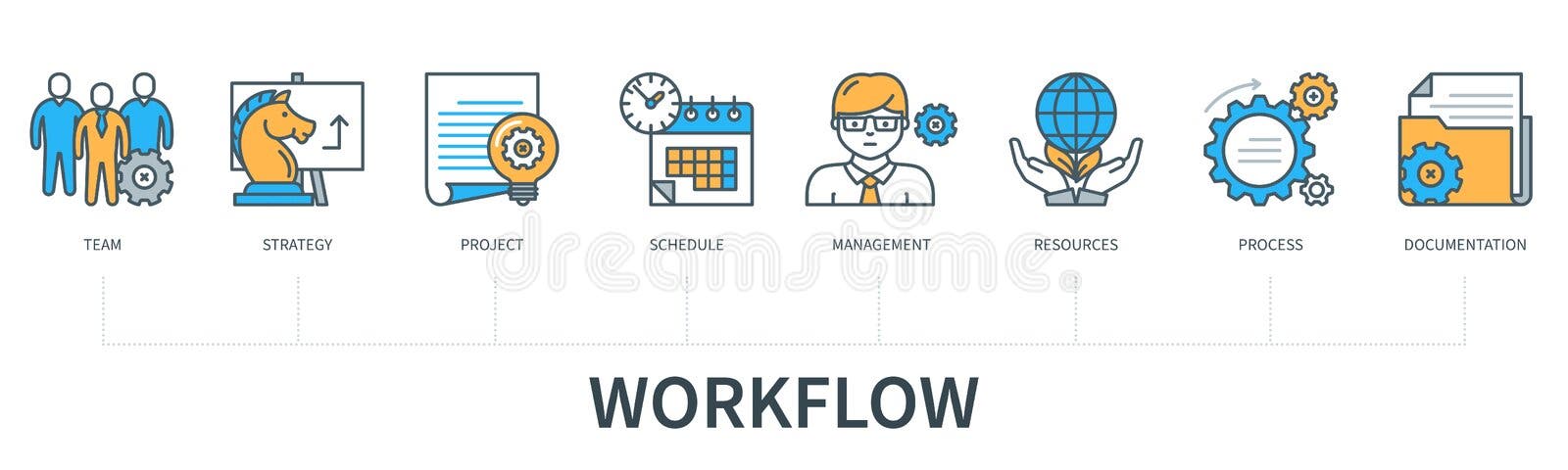 TEAM STRATEGY PROJECT SCHEDULE MANAGEMENT RESOURCES PROCESS DOCUMENTATION

dreamstime

WORKFLOW