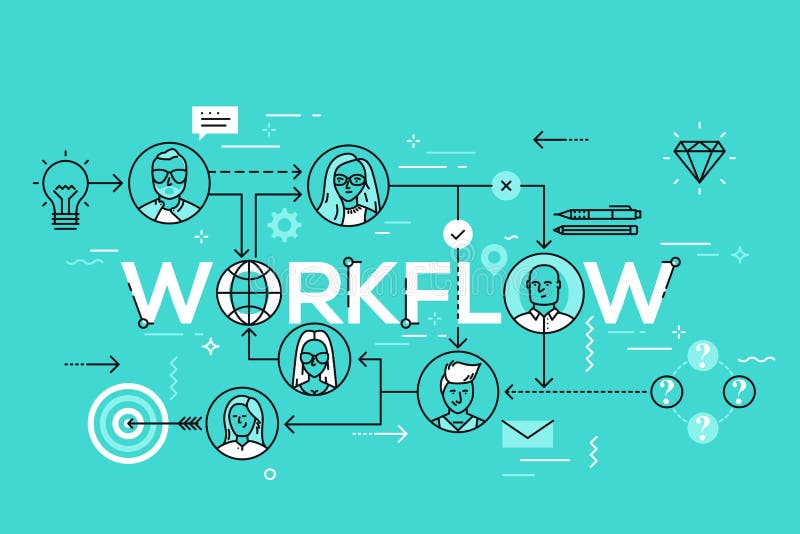 WORKFLOW

?

?

?

?