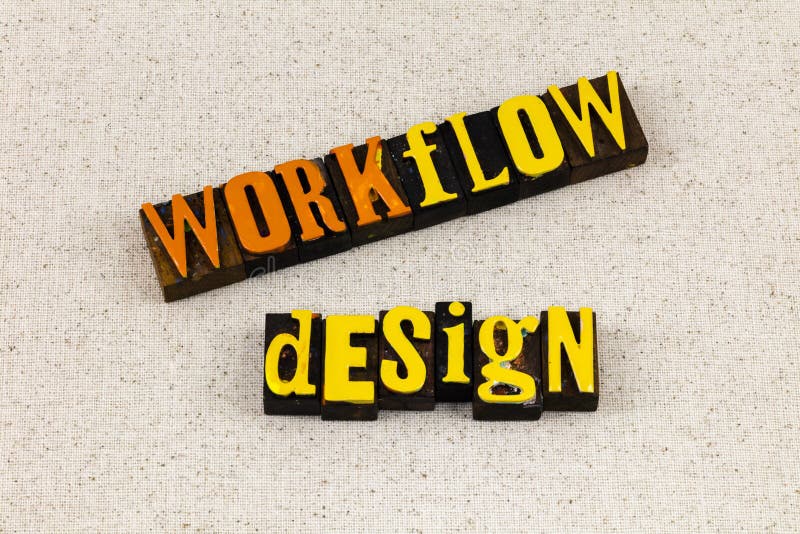 WORKfLOW

dESigN