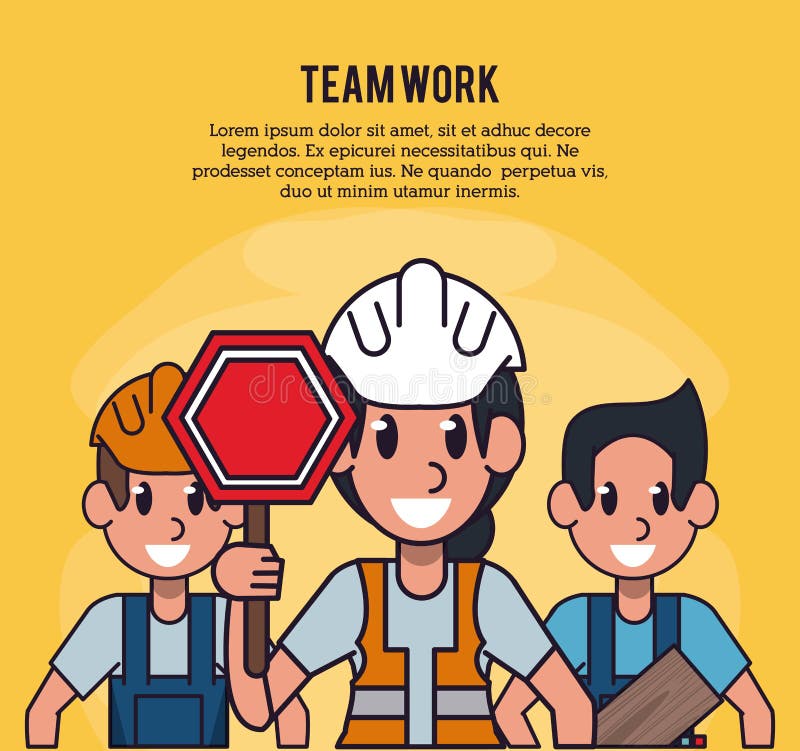 TEAM WORK

Lorem ipsum dolor sit amet, sit et adhuc decore legendos. Ex epicurei necessitatibus qui. Ne prodesset conceptam ius. Ne quando perpetua vis, duo ut minim utamur inermis.

dreamstime