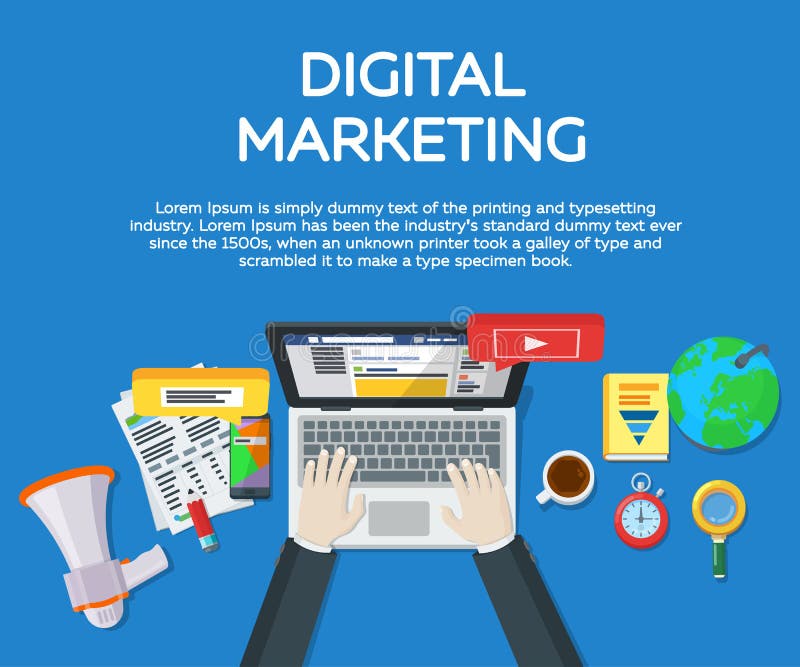 DIGITAL MARKETING

Lorem Ipsum is simply dummy text of the printing and typesetting industry. Lorem Ipsum has been the industry's standard dummy text ever since the 1500s, when an unknown printer took a galley of type and scrambled it to make a type specimen book.

dreamstime