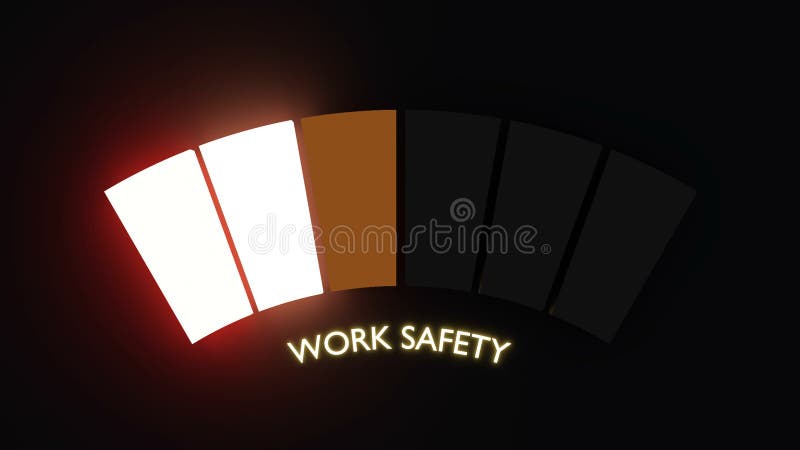 dreamstime®

WORK SAFETY