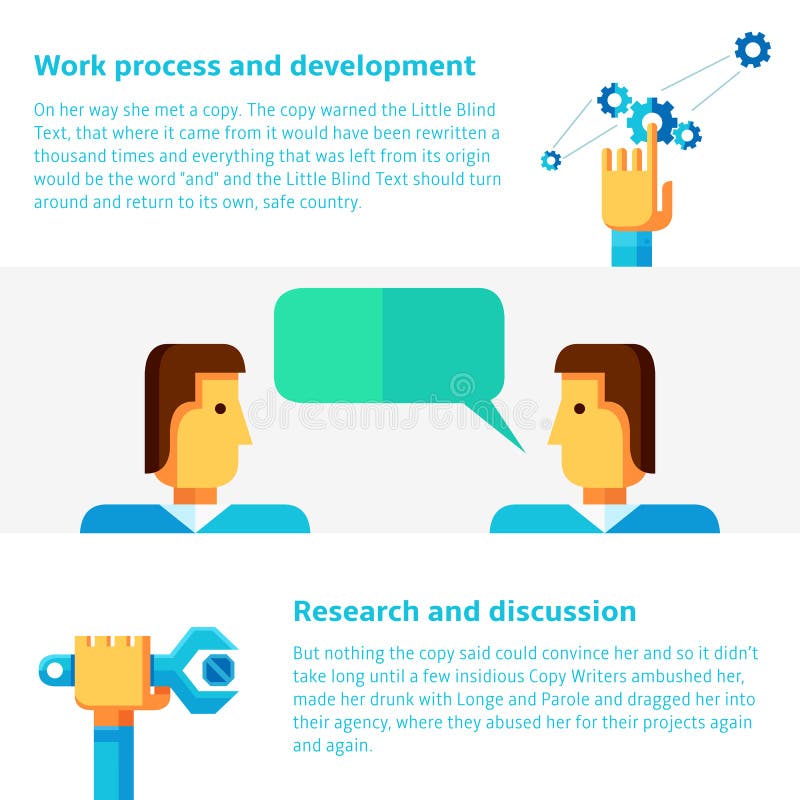 Work process and development

On her way she met a copy. The copy warned the Little Blind Text, that where it came from it would have been rewritten a thousand times and everything that was left from its origin would be the word "and" and the Little Blind Text should turn around and return to its own, safe country.

dreamstime

Research and discussion

But nothing the copy said could convince her and so it didn't take long until a few insidious Copy Writers ambushed her, made her drunk with Longe and Parole and dragged her into their agency, where they abused her for their projects again and again.