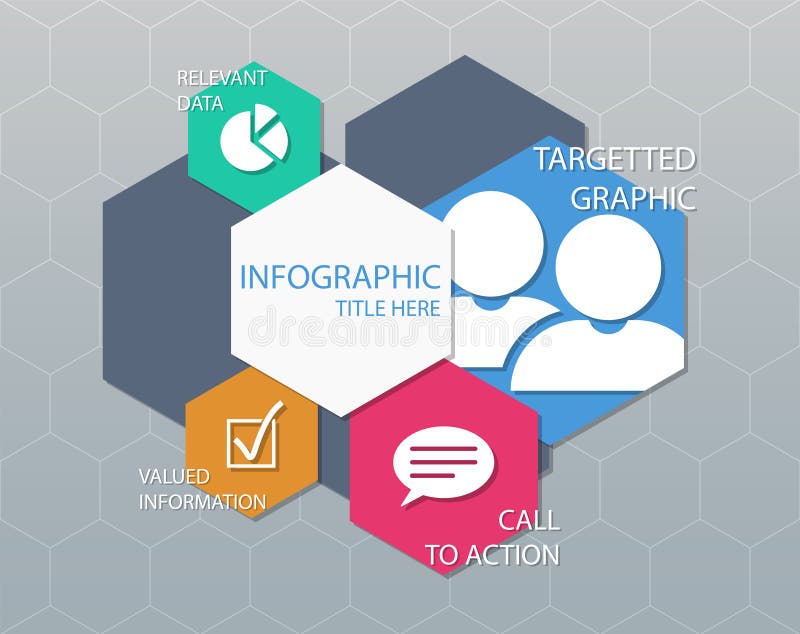 RELEVANT DATA

TARGETTED GRAPHIC

INFOGRAPHIC
TITLE HERE

dreamstime

VALUED INFORMATION

CALL TO ACTION